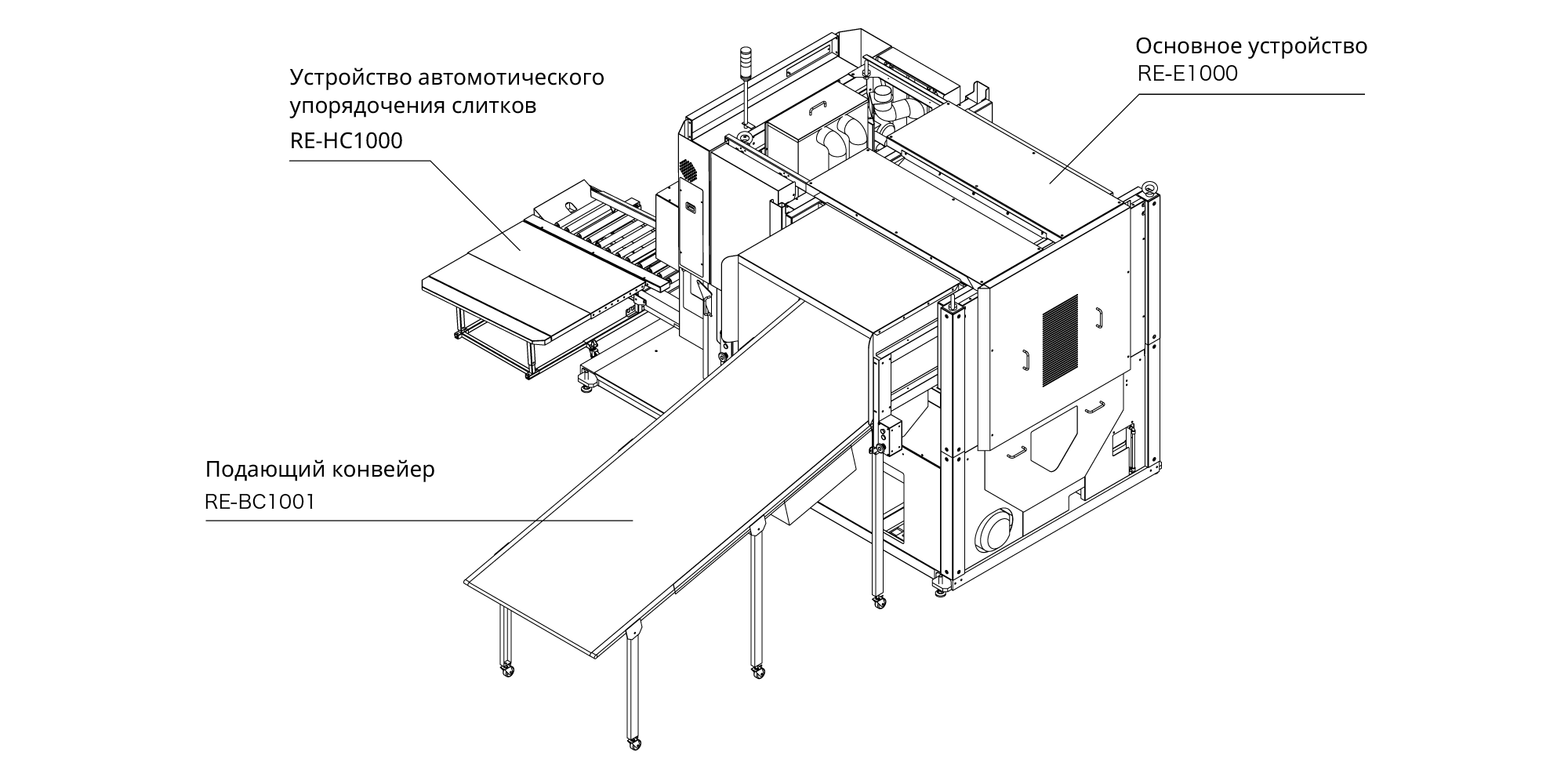 Устройство автомотического упорядочения слитков
RE-HC1000

Основное устройство
RE-E1000

Подающий конвейер
RE-BC1001